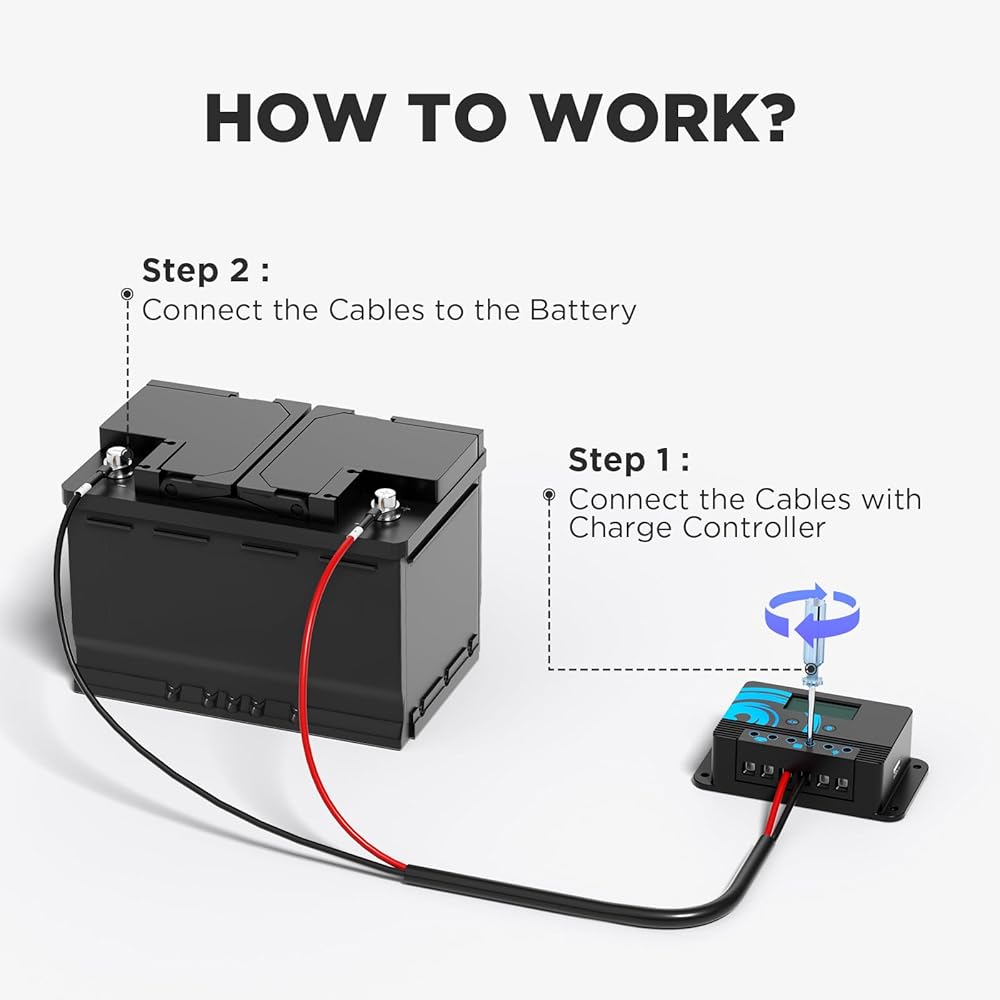 HOW TO WORK?

Step 2 :
Connect the Cables to the Battery

Step 1 :
Connect the Cables with Charge Controller