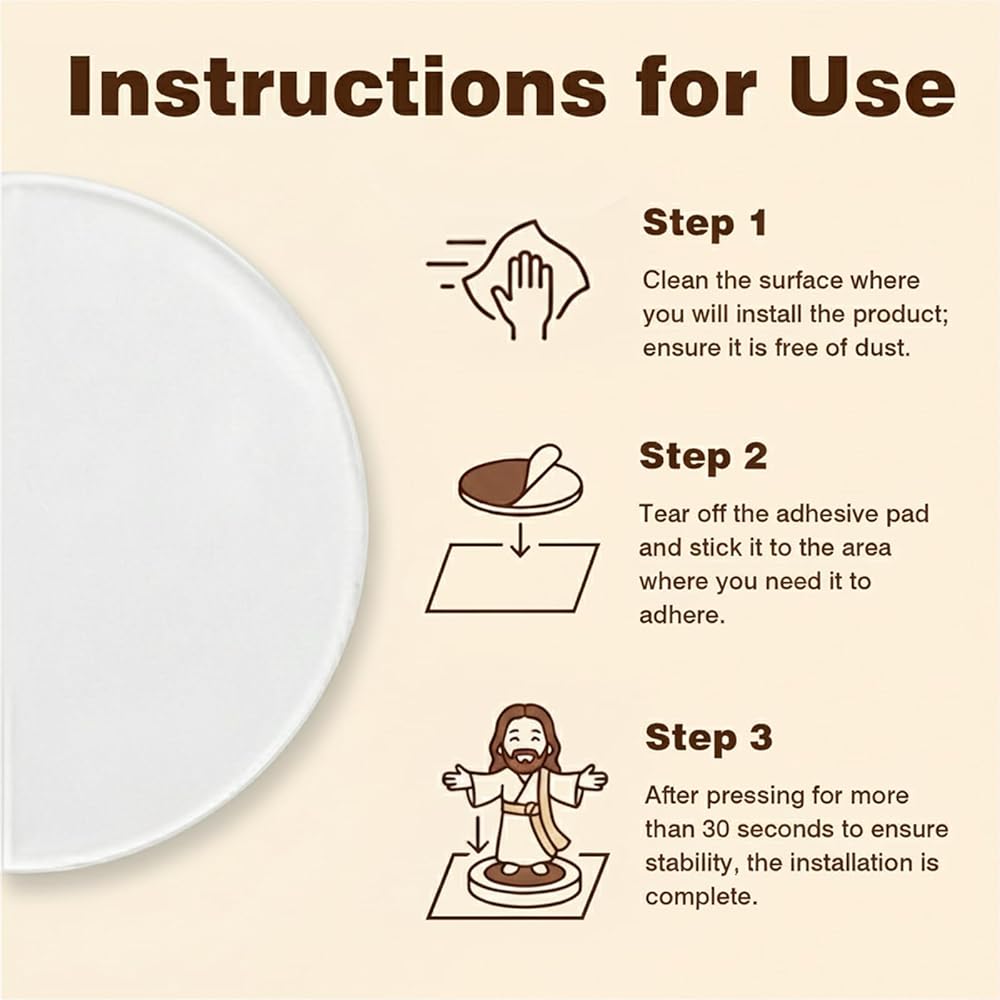 Instructions for Use

Step 1

Clean the surface where you will install the product; ensure it is free of dust.

Step 2

Tear off the adhesive pad and stick it to the area where you need it to adhere.

Step 3

After pressing for more than 30 seconds to ensure stability, the installation is complete.