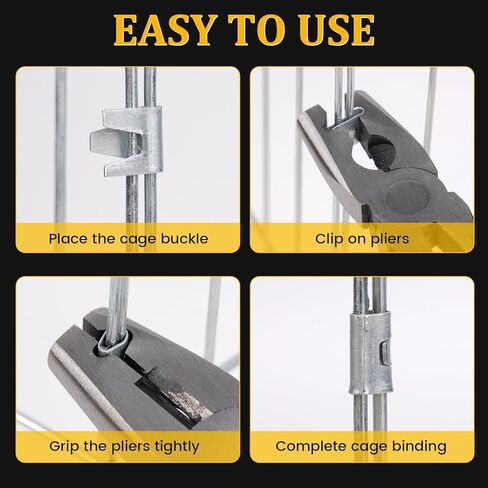 EASY TO USE

Place the cage buckle

Clip on pliers

Grip the pliers tightly

Complete cage binding