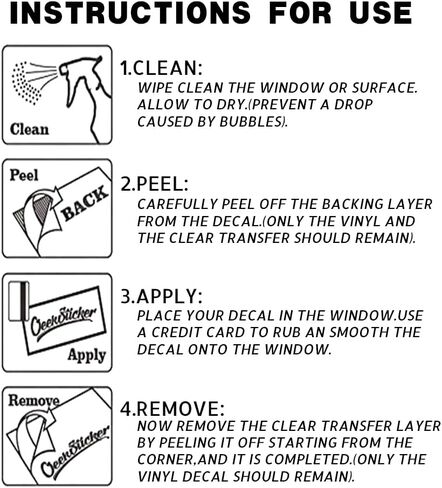 INSTRUCTIONS FOR USE

Clean

1.CLEAN:
WIPE CLEAN THE WINDOW OR SURFACE. ALLOW TO DRY.(PREVENT A DROP CAUSED BY BUBBLES).

Peel
BACK

2.PEEL:
CAREFULLY PEEL OFF THE BACKING LAYER FROM THE DECAL.(ONLY THE VINYL AND THE CLEAR TRANSFER SHOULD REMAIN).

OeenSticker
Apply

3.APPLY:
PLACE YOUR DECAL IN THE WINDOW.USE A CREDIT CARD TO RUB AN SMOOTH THE DECAL ONTO THE WINDOW.

Remove
OeenSticker

4.REMOVE:
NOW REMOVE THE CLEAR TRANSFER LAYER BY PEELING IT OFF STARTING FROM THE CORNER,AND IT IS COMPLETED.(ONLY THE VINYL DECAL SHOULD REMAIN).