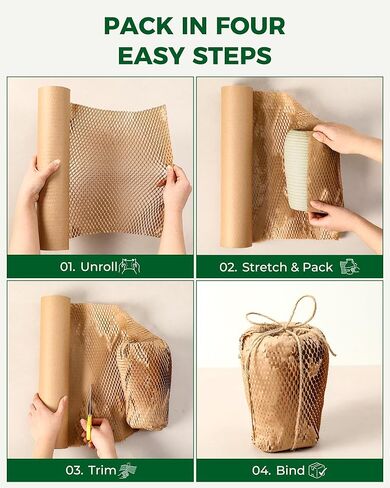 PACK IN FOUR EASY STEPS

01. Unroll

02. Stretch & Pack

03. Trim

04. Bind