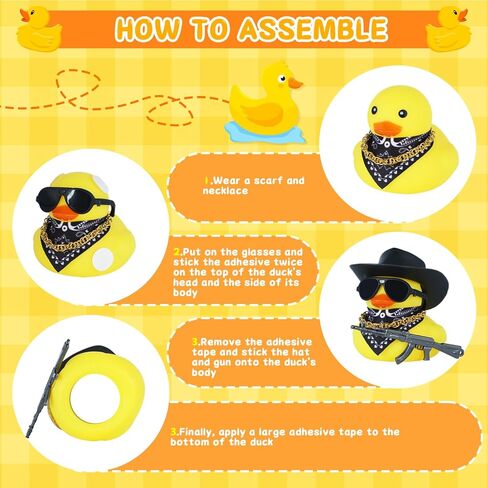 HOW TO ASSEMBLE

1.Wear a scarf and necklace

2.Put on the glasses and stick the adhesive twice on the top of the duck's head and the side of its body

3.Remove the adhesive tape and stick the hat and gun onto the duck's body

3.Finally, apply a large adhesive tape to the bottom of the duck