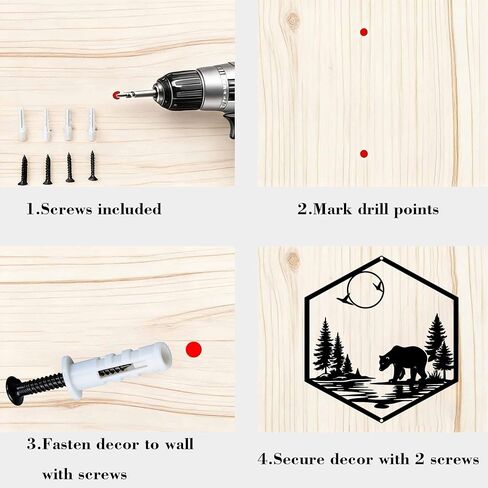 1.Screws included

2.Mark drill points

3.Fasten decor to wall with screws

4.Secure decor with 2 screws