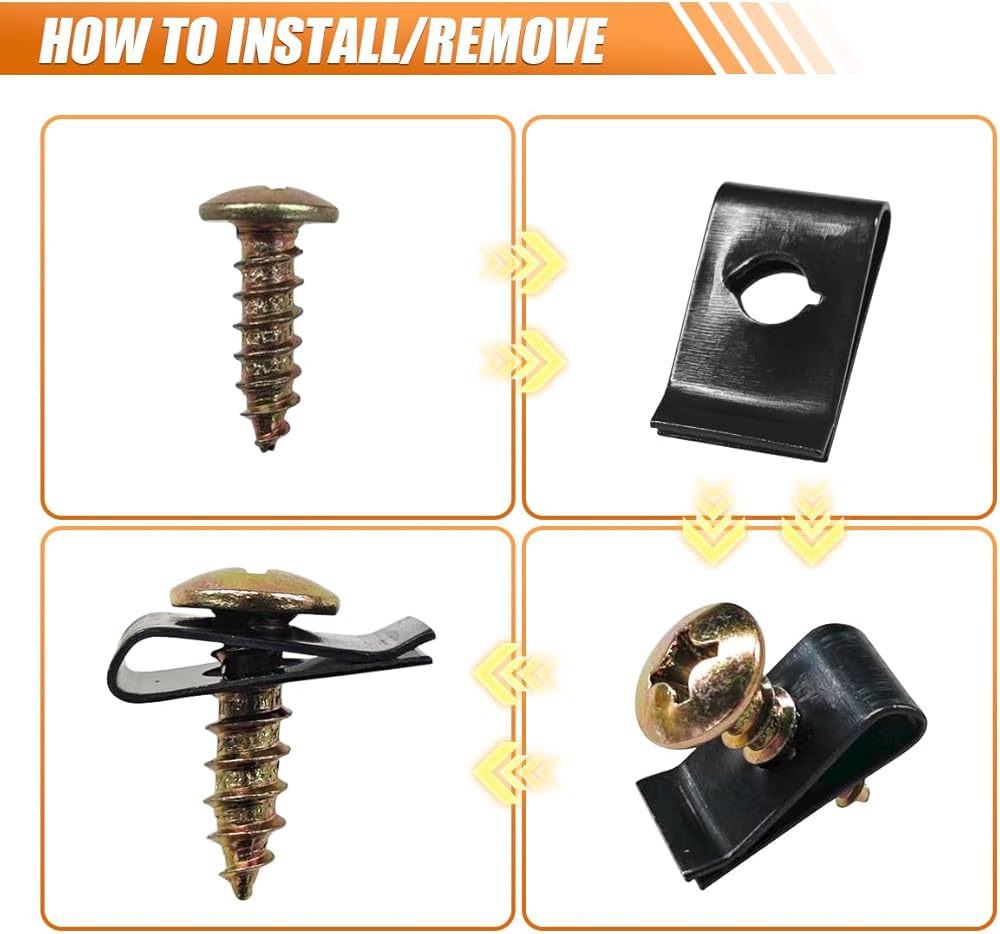 HOW TO INSTALL/REMOVE