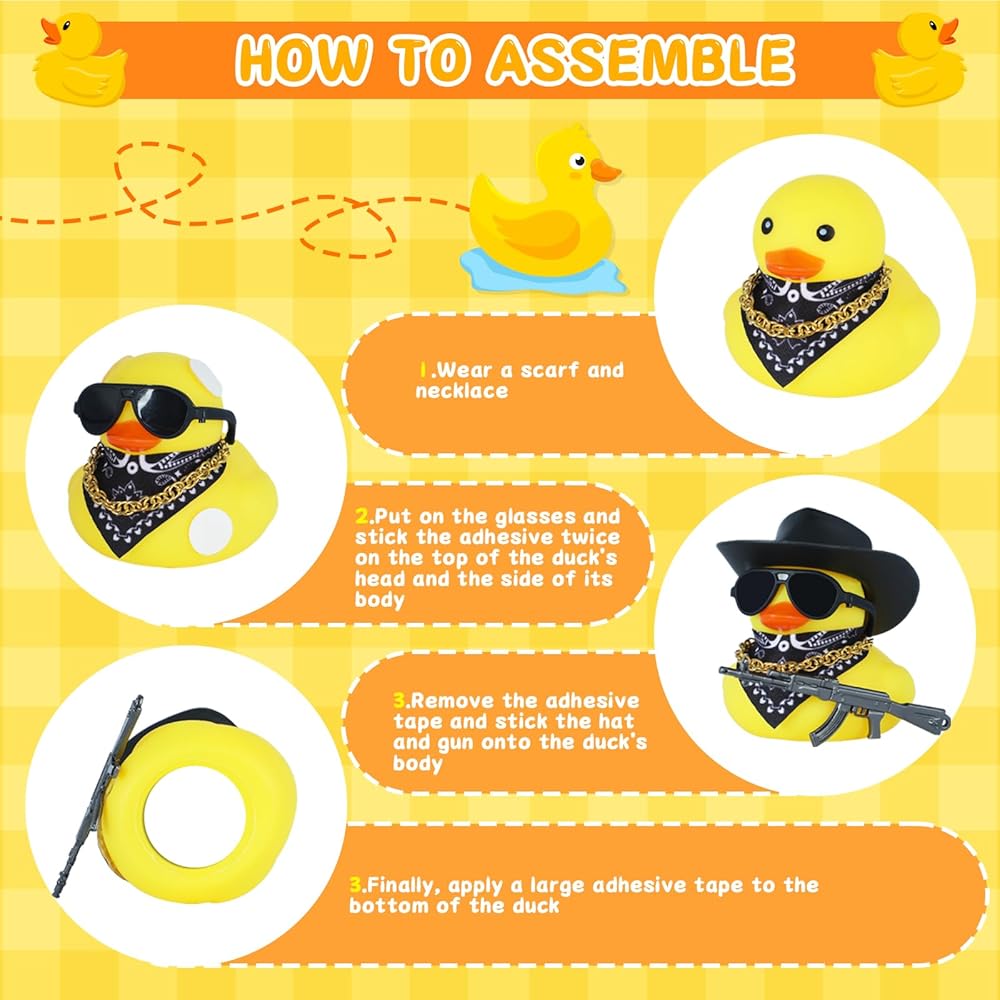 HOW TO ASSEMBLE

1.Wear a scarf and necklace

2.Put on the glasses and stick the adhesive twice on the top of the duck's head and the side of its body

3.Remove the adhesive tape and stick the hat and gun onto the duck's body

3.Finally, apply a large adhesive tape to the bottom of the duck