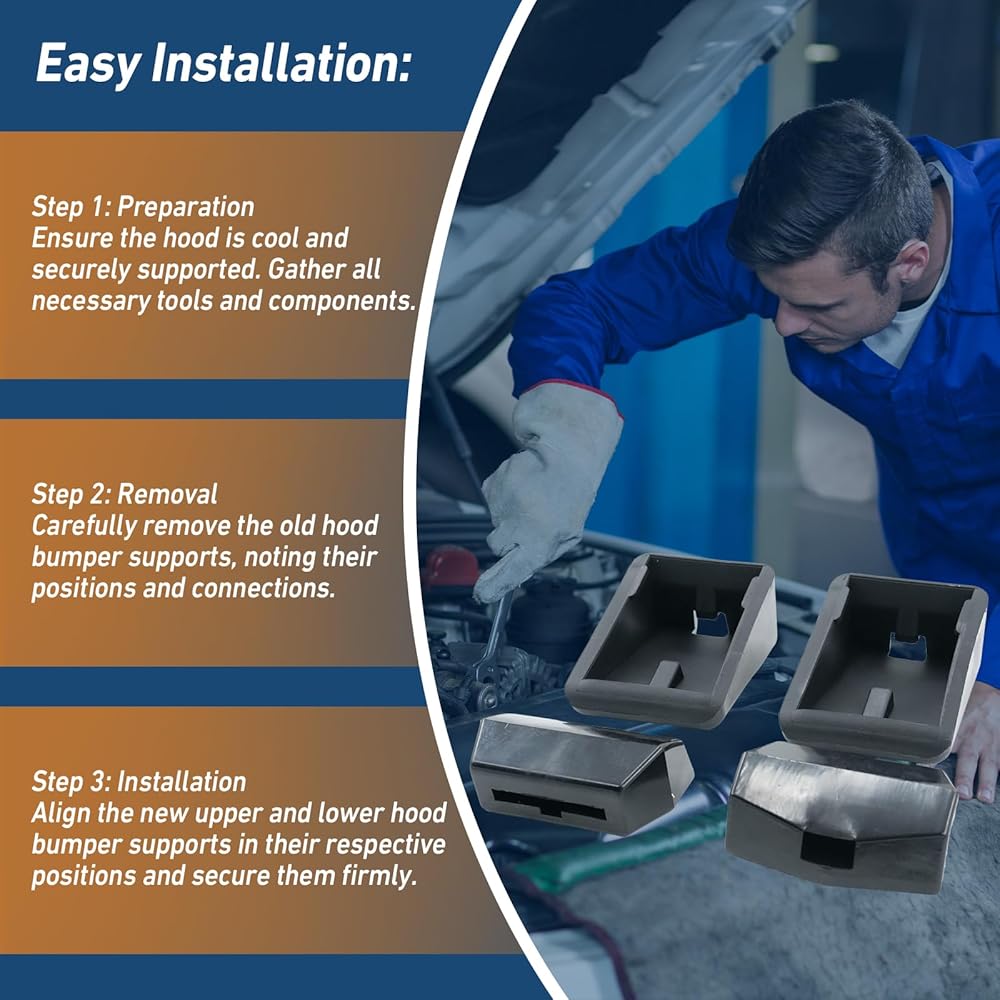 Easy Installation:

Step 1: Preparation
Ensure the hood is cool and securely supported. Gather all necessary tools and components.

Step 2: Removal
Carefully remove the old hood bumper supports, noting their positions and connections.

Step 3: Installation
Align the new upper and lower hood bumper supports in their respective positions and secure them firmly.