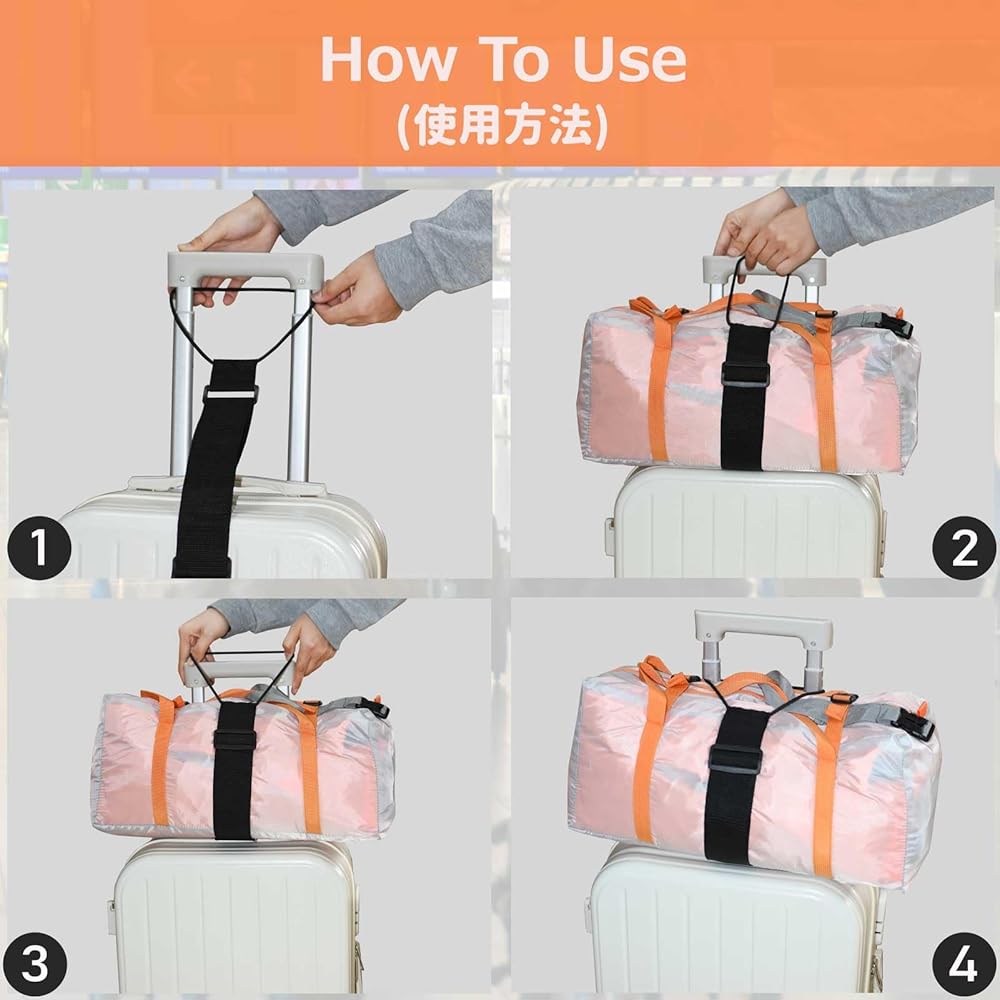 How To Use
(使用方法)

1

2

3

4