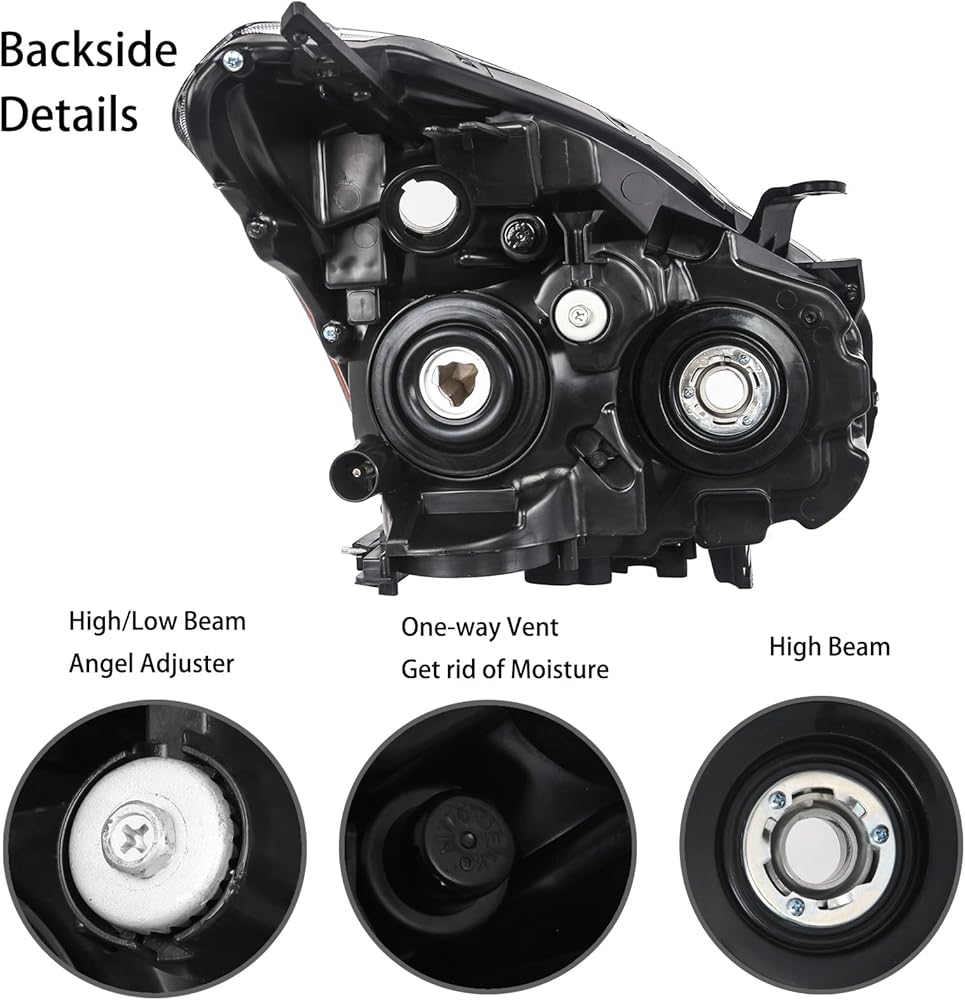 Backside Details

High/Low Beam
Angel Adjuster

One-way Vent
Get rid of Moisture

High Beam