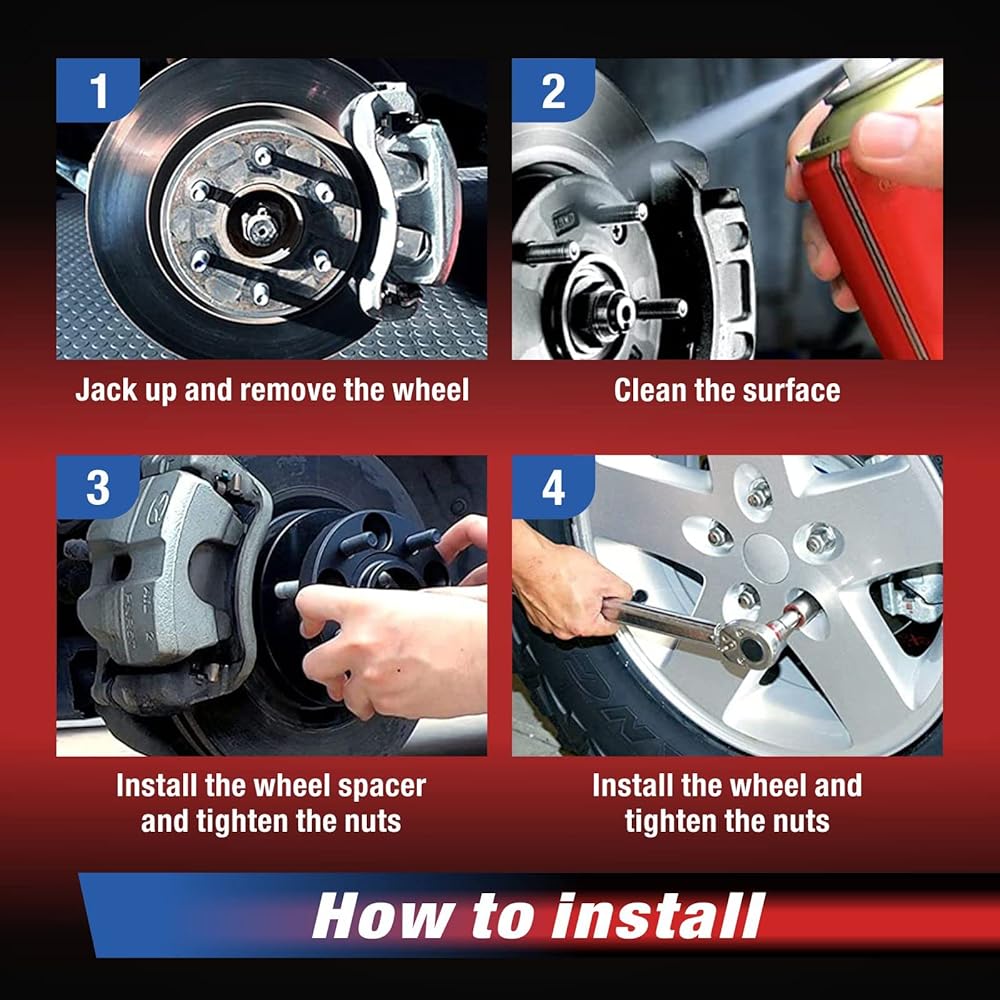 1

Jack up and remove the wheel

2

Clean the surface

3

Install the wheel spacer and tighten the nuts

4

Install the wheel and tighten the nuts

How to install