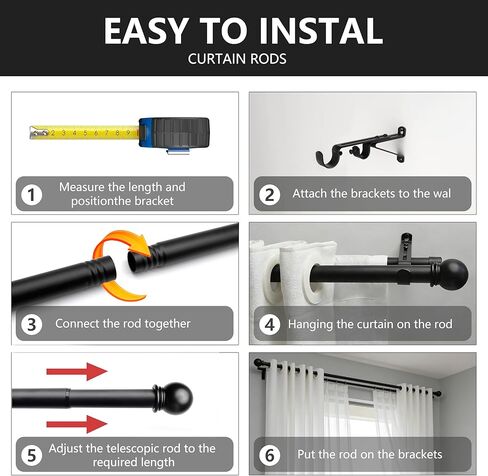 EASY TO INSTAL
CURTAIN RODS

2 3 4 5 6 7 8 9

1 Measure the length and positionthe bracket

2 Attach the brackets to the wal

3 Connect the rod together

4 Hanging the curtain on the rod

5 Adjust the telescopic rod to the required length

6 Put the rod on the brackets