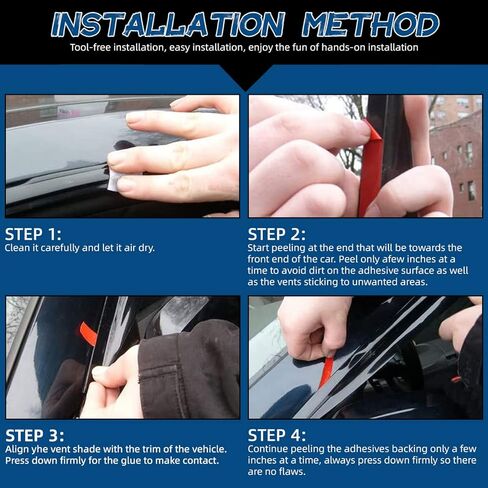 INSTALLATION METHOD

Tool-free installation, easy installation, enjoy the fun of hands-on installation

STEP 1:
Clean it carefully and let it air dry.

STEP 2:
Start peeling at the end that will be towards the front end of the car. Peel only afew inches at a time to avoid dirt on the adhesive surface as well as the vents sticking to unwanted areas.

STEP 3:
Align yhe vent shade with the trim of the vehicle. Press down firmly for the glue to make contact.

STEP 4:
Continue peeling the adhesives backing only a few inches at a time, always press down firmly so there are no flaws.