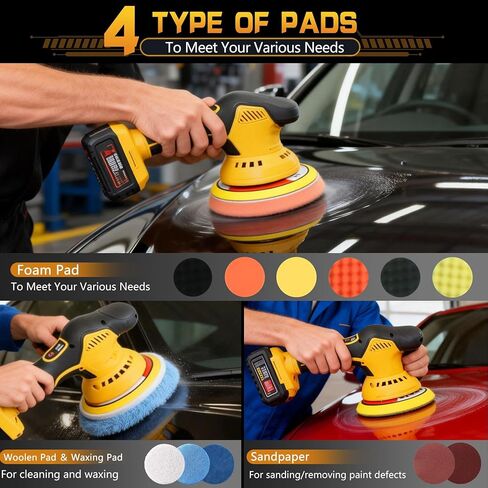 4 TYPE OF PADS
To Meet Your Various Needs

Foam Pad
To Meet Your Various Needs

Woolen Pad & Waxing Pad
For cleaning and waxing

Sandpaper
For sanding/removing paint defects