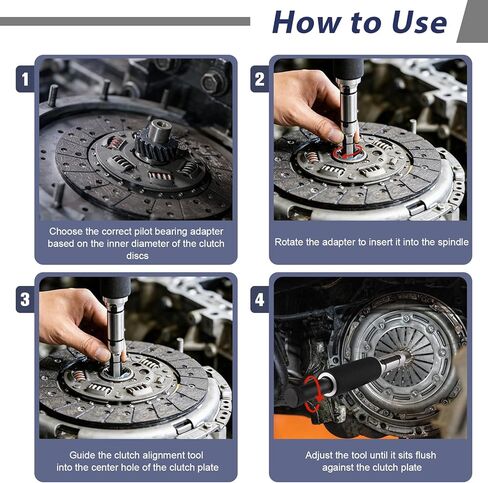 How to Use

1

Choose the correct pilot bearing adapter based on the inner diameter of the clutch discs

2

Rotate the adapter to insert it into the spindle

3

Guide the clutch alignment tool into the center hole of the clutch plate

4

Adjust the tool until it sits flush against the clutch plate