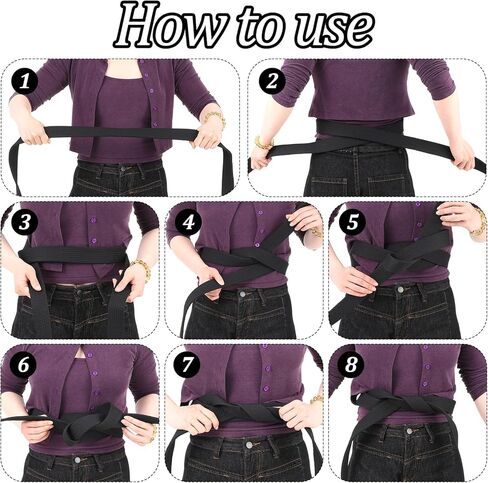 How to use

1

2

3

4

5

6

7

8