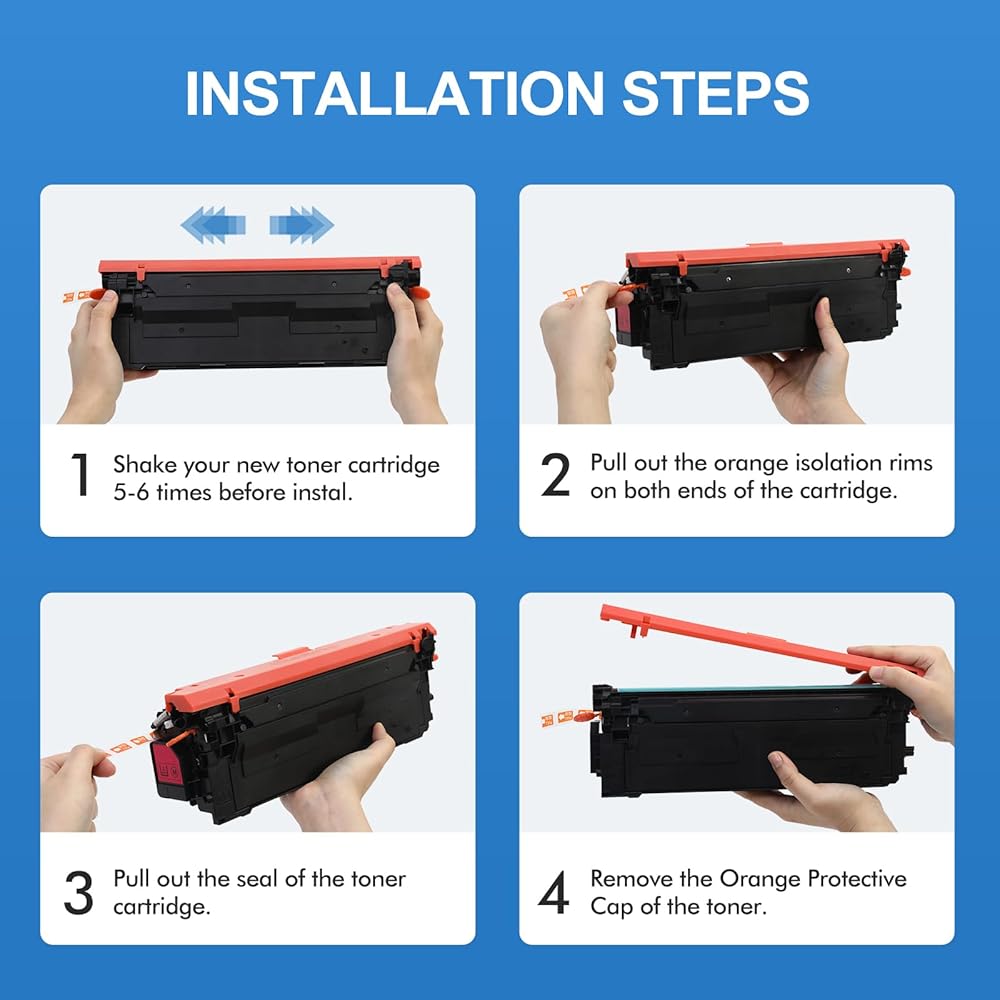 INSTALLATION STEPS

1 Shake your new toner cartridge 5-6 times before instal.

2 Pull out the orange isolation rims on both ends of the cartridge.

3 Pull out the seal of the toner cartridge.

4 Remove the Orange Protective Cap of the toner.