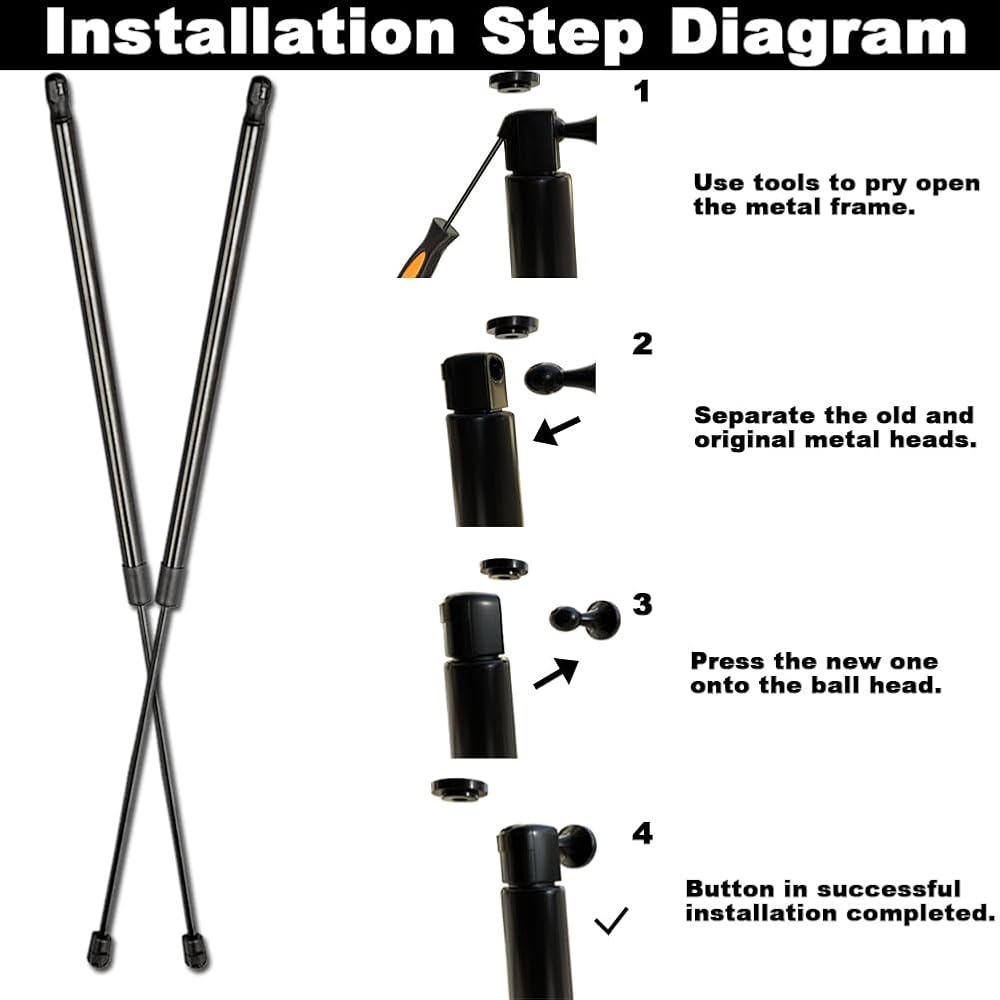 Installation Step Diagram

1

Use tools to pry open the metal frame.

2

Separate the old and original metal heads.

3

Press the new one onto the ball head.

4

Button in successful installation completed.