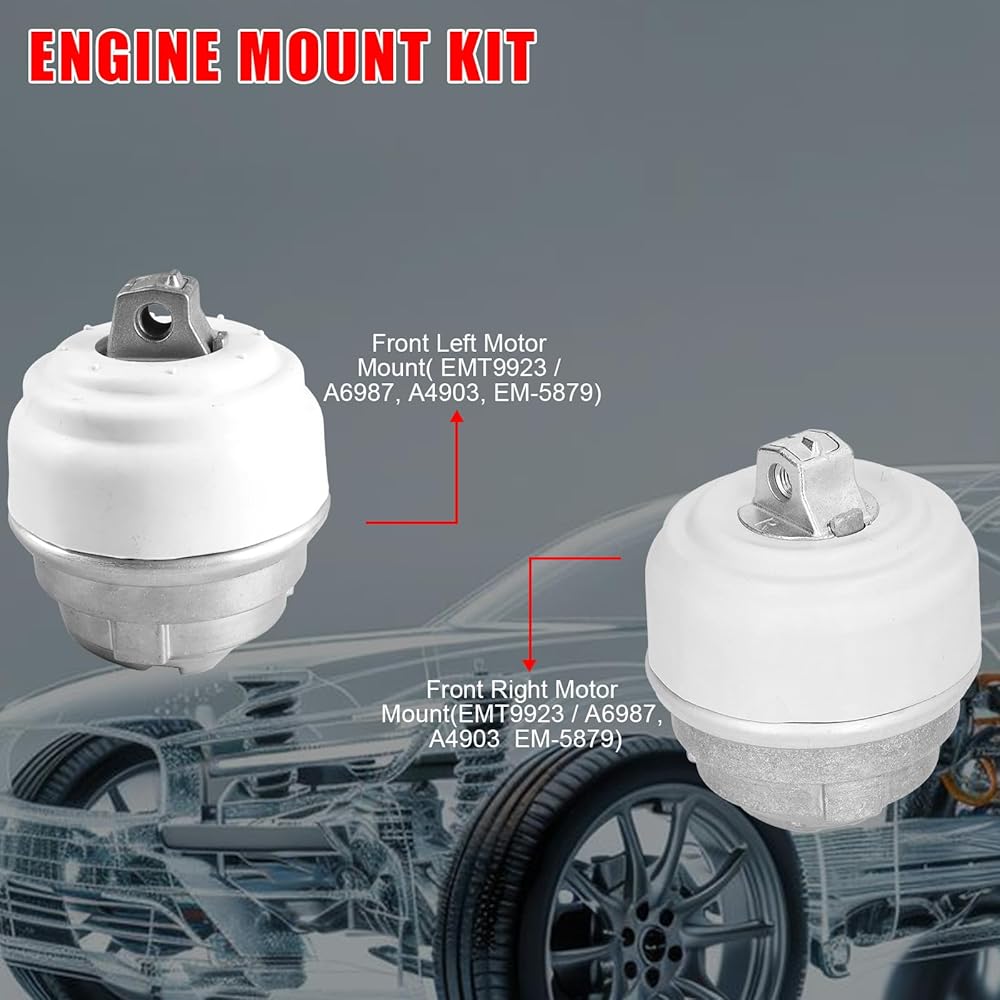 ENGINE MOUNT KIT

Front Left Motor Mount( EMT9923 / A6987, A4903, EM-5879)

Front Right Motor Mount(EMT9923 / A6987, A4903  EM-5879)