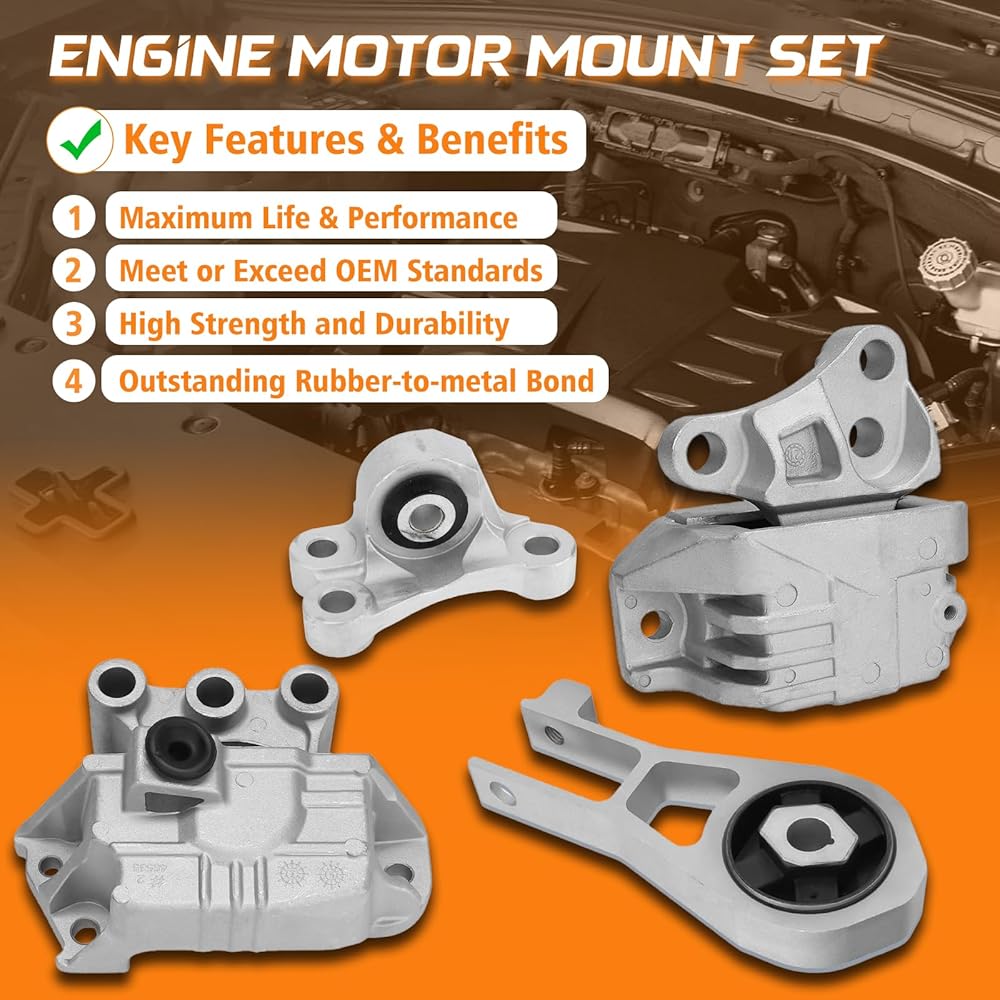 ENGINE MOTOR MOUNT SET

Key Features & Benefits

1 Maximum Life & Performance

2 Meet or Exceed OEM Standards

3 High Strength and Durability

4 Outstanding Rubber-to-metal Bond