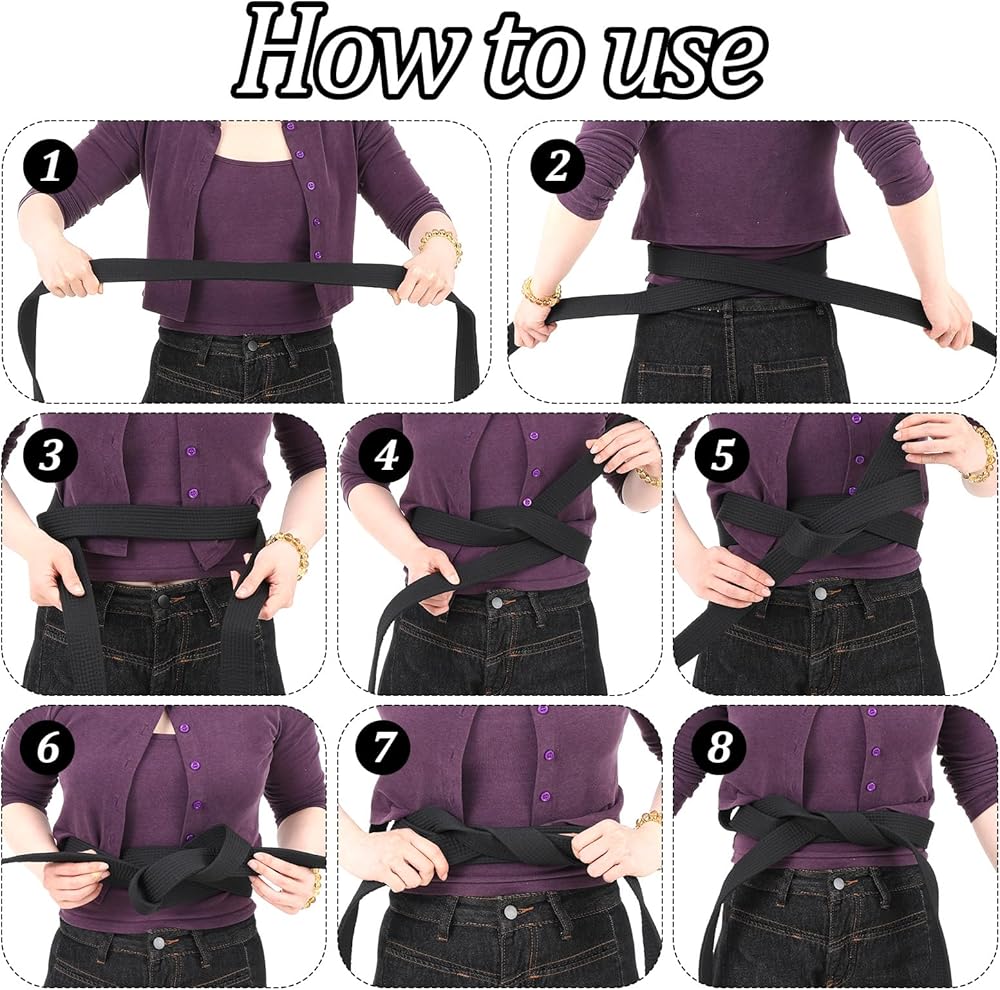 How to use

1

2

3

4

5

6

7

8