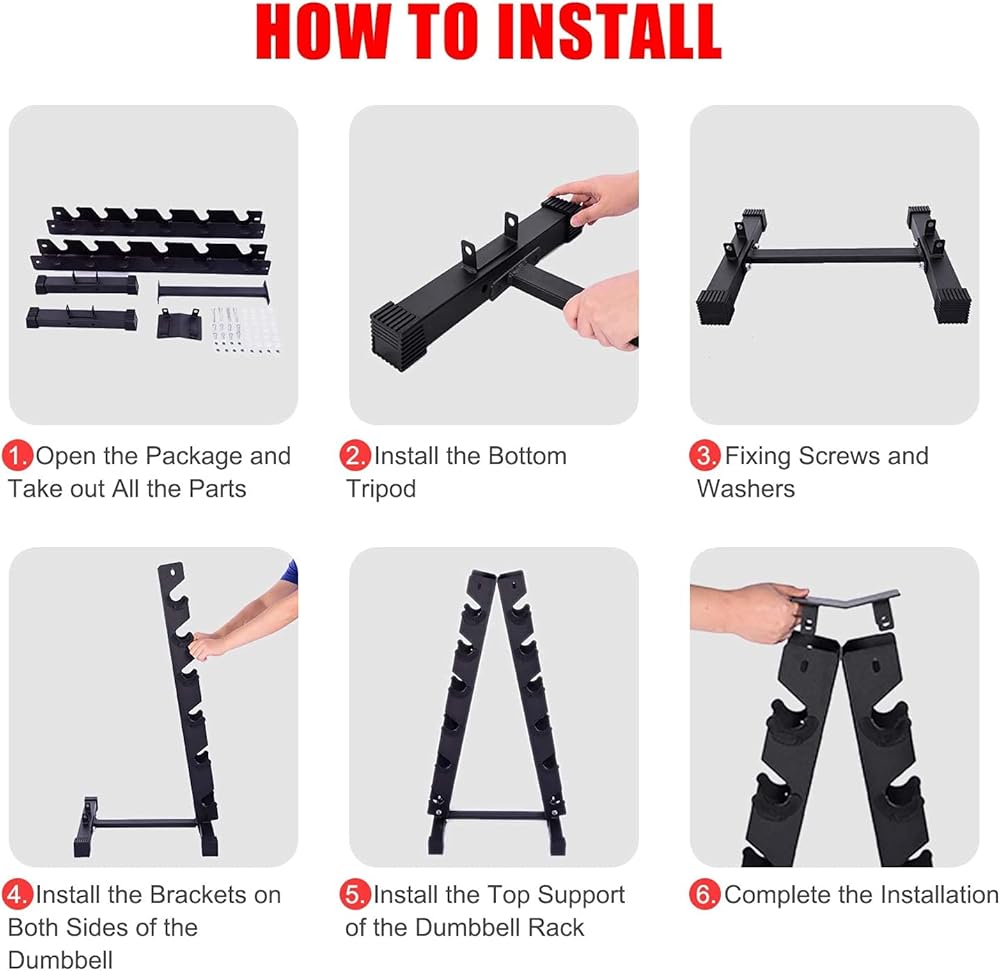 HOW TO INSTALL

1. Open the Package and Take out All the Parts

2. Install the Bottom Tripod

3. Fixing Screws and Washers

4. Install the Brackets on Both Sides of the Dumbbell

5. Install the Top Support of the Dumbbell Rack

6. Complete the Installation