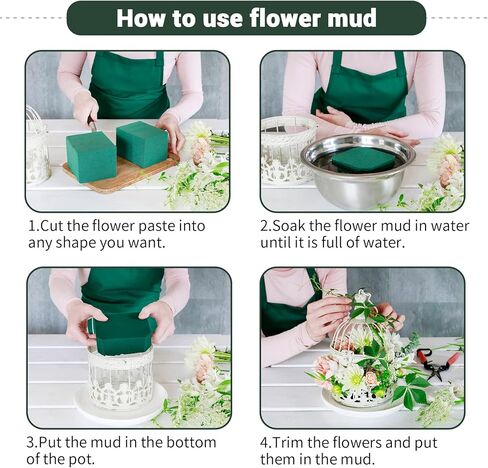 How to use flower mud

1.Cut the flower paste into any shape you want.

2.Soak the flower mud in water until it is full of water.

3.Put the mud in the bottom of the pot.

4.Trim the flowers and put them in the mud.