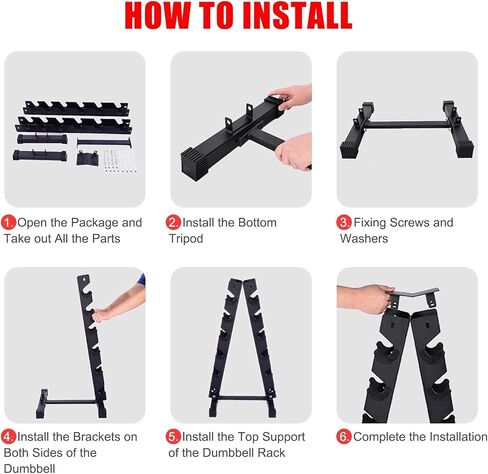 HOW TO INSTALL

1. Open the Package and Take out All the Parts

2. Install the Bottom Tripod

3. Fixing Screws and Washers

4. Install the Brackets on Both Sides of the Dumbbell

5. Install the Top Support of the Dumbbell Rack

6. Complete the Installation