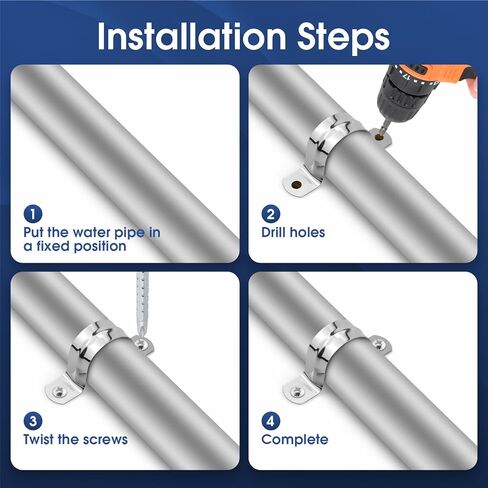 Installation Steps

1
Put the water pipe in a fixed position

2
Drill holes

3
Twist the screws

4
Complete