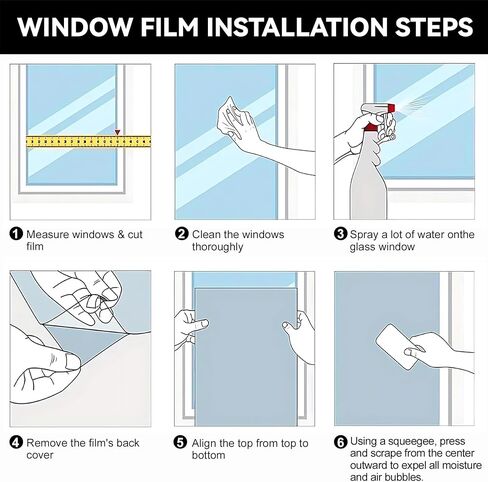 WINDOW FILM INSTALLATION STEPS

1 Measure windows & cut film

2 Clean the windows thoroughly

3 Spray a lot of water onthe glass window

4 Remove the film's back cover

5 Align the top from top to bottom

6 Using a squeegee, press and scrape from the center outward to expel all moisture and air bubbles.