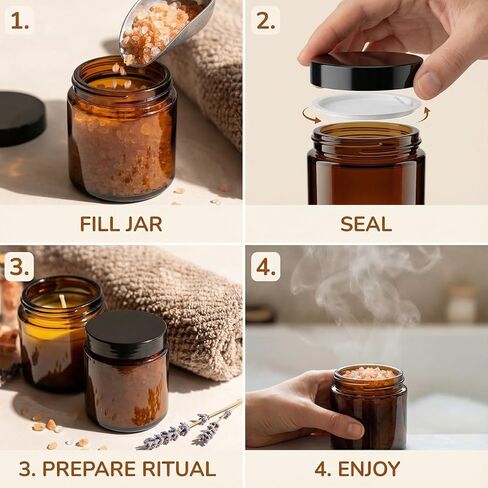 1.

FILL JAR

2.

SEAL

3.

3. PREPARE RITUAL

4.

4. ENJOY