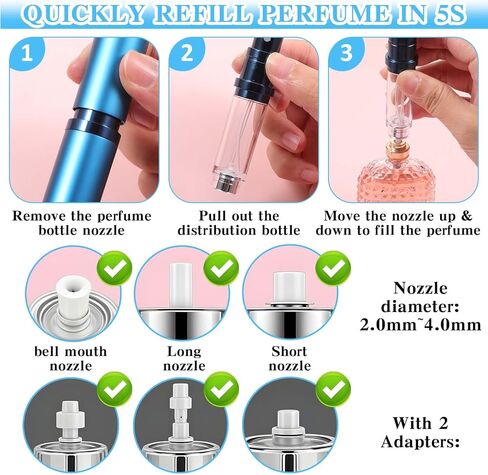 QUICKLY REFILL PERFUME IN 5S

1

2

3

Remove the perfume bottle nozzle

Pull out the distribution bottle

Move the nozzle up & down to fill the perfume

bell mouth nozzle

Long nozzle

Short nozzle

Nozzle diameter: 2.0mm~4.0mm

With 2 Adapters: