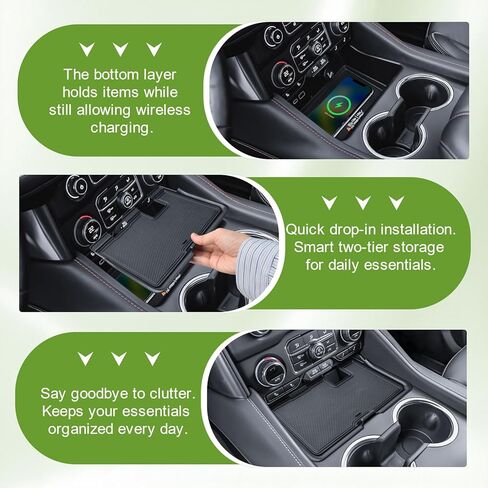 The bottom layer holds items while still allowing wireless charging.

Quick drop-in installation. Smart two-tier storage for daily essentials.

Say goodbye to clutter. Keeps your essentials organized every day.