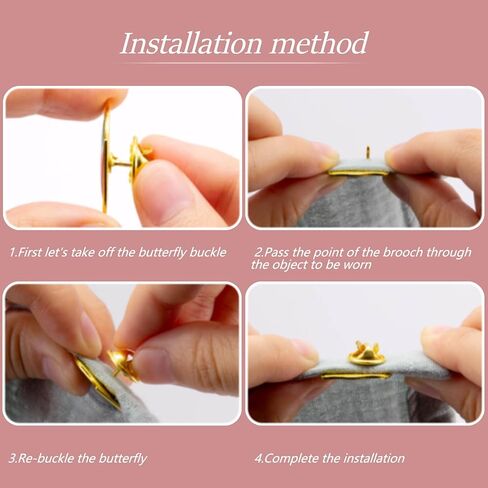 Installation method

1.First let's take off the butterfly buckle

2.Pass the point of the brooch through the object to be worn

3.Re-buckle the butterfly

4.Complete the installation