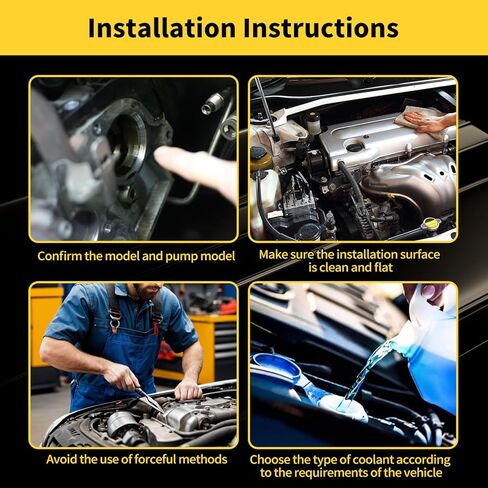 Installation Instructions

Confirm the model and pump model

Make sure the installation surface is clean and flat

Avoid the use of forceful methods

Choose the type of coolant according to the requirements of the vehicle