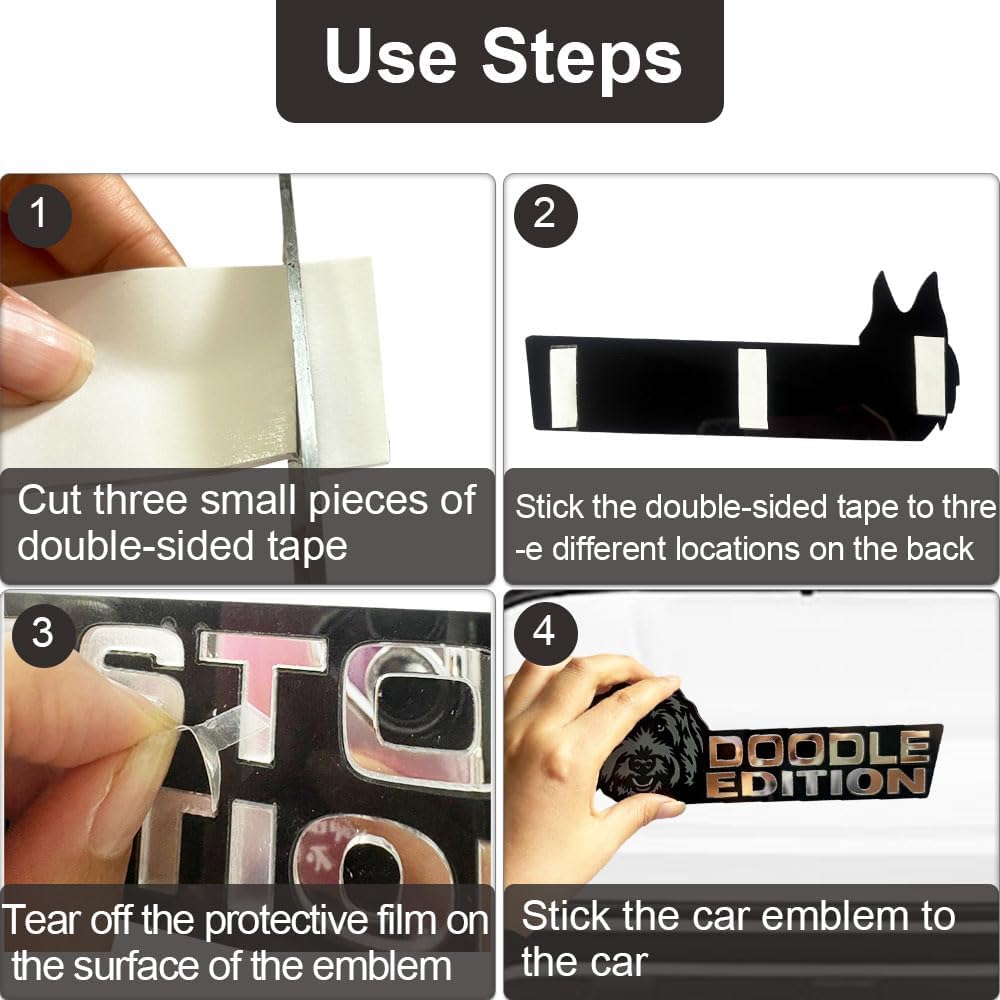 Use Steps

1

Cut three small pieces of double-sided tape

2

Stick the double-sided tape to thre -e different locations on the back

3

STO
TIO

Tear off the protective film on the surface of the emblem

4

DOODLE EDITION

Stick the car emblem to the car