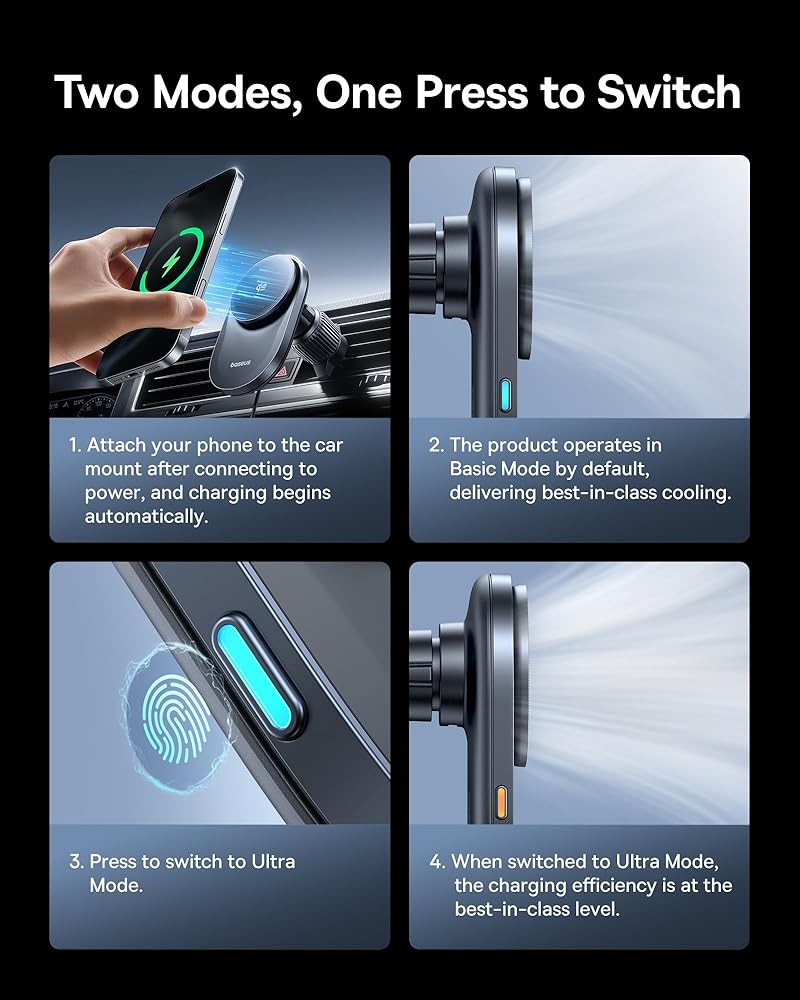 Two Modes, One Press to Switch

Baseus

1. Attach your phone to the car mount after connecting to power, and charging begins automatically.

2. The product operates in Basic Mode by default, delivering best-in-class cooling.

3. Press to switch to Ultra Mode.

4. When switched to Ultra Mode, the charging efficiency is at the best-in-class level.