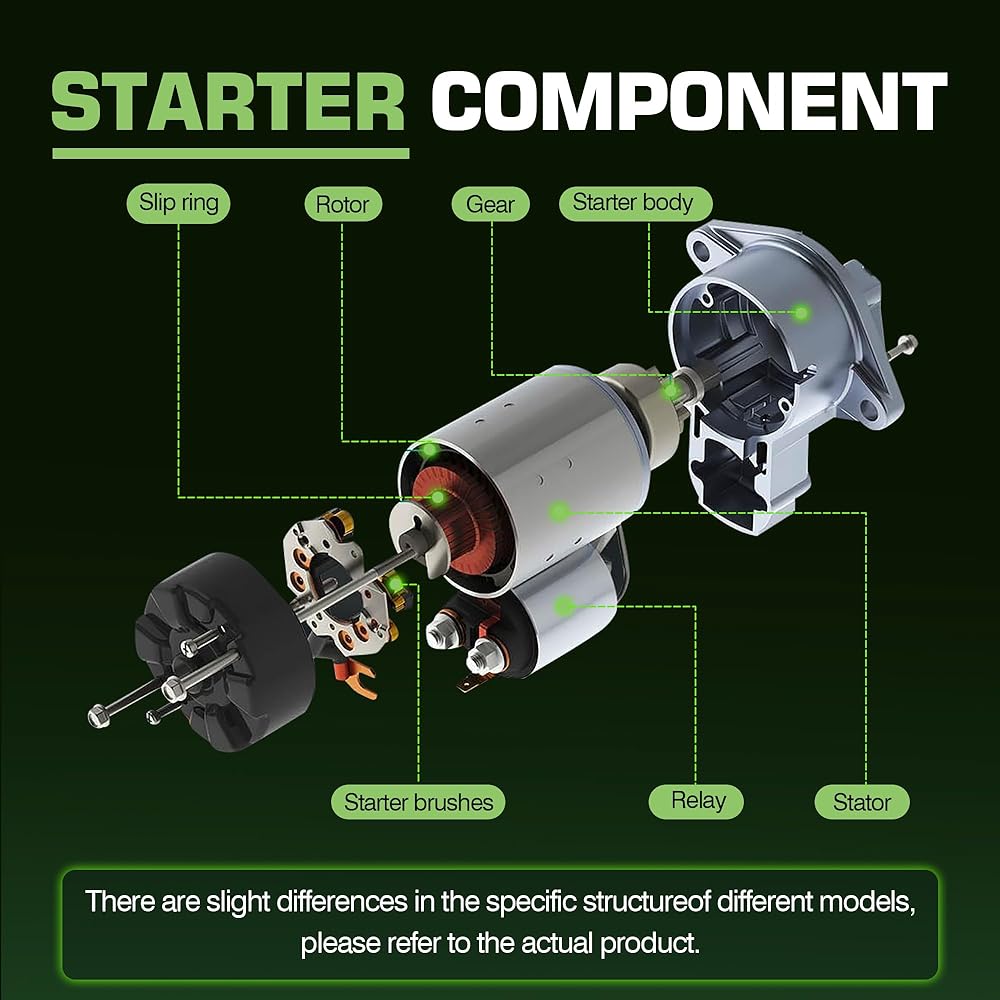 STARTER COMPONENT

Slip ring

Rotor

Gear

Starter body

Starter brushes

Relay

Stator

There are slight differences in the specific structureof different models, please refer to the actual product.