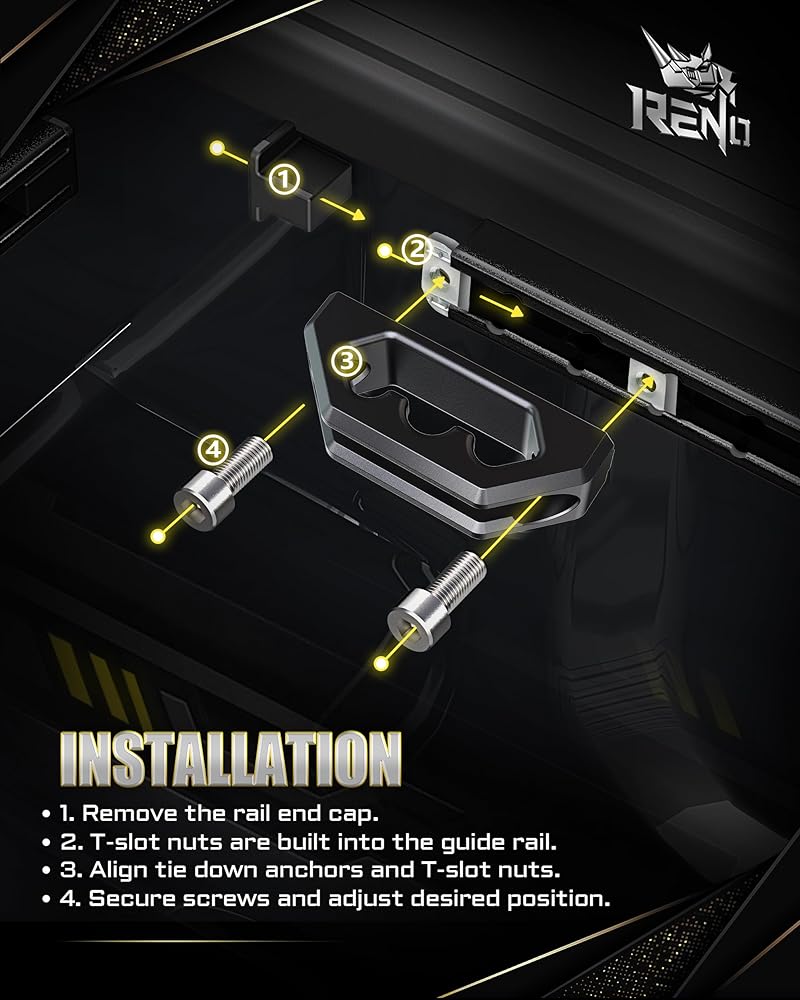 RENO

①

②

③

④

INSTALLATION

• 1. Remove the rail end cap.
• 2. T-slot nuts are built into the guide rail.
• 3. Align tie down anchors and T-slot nuts.
• 4. Secure screws and adjust desired position.