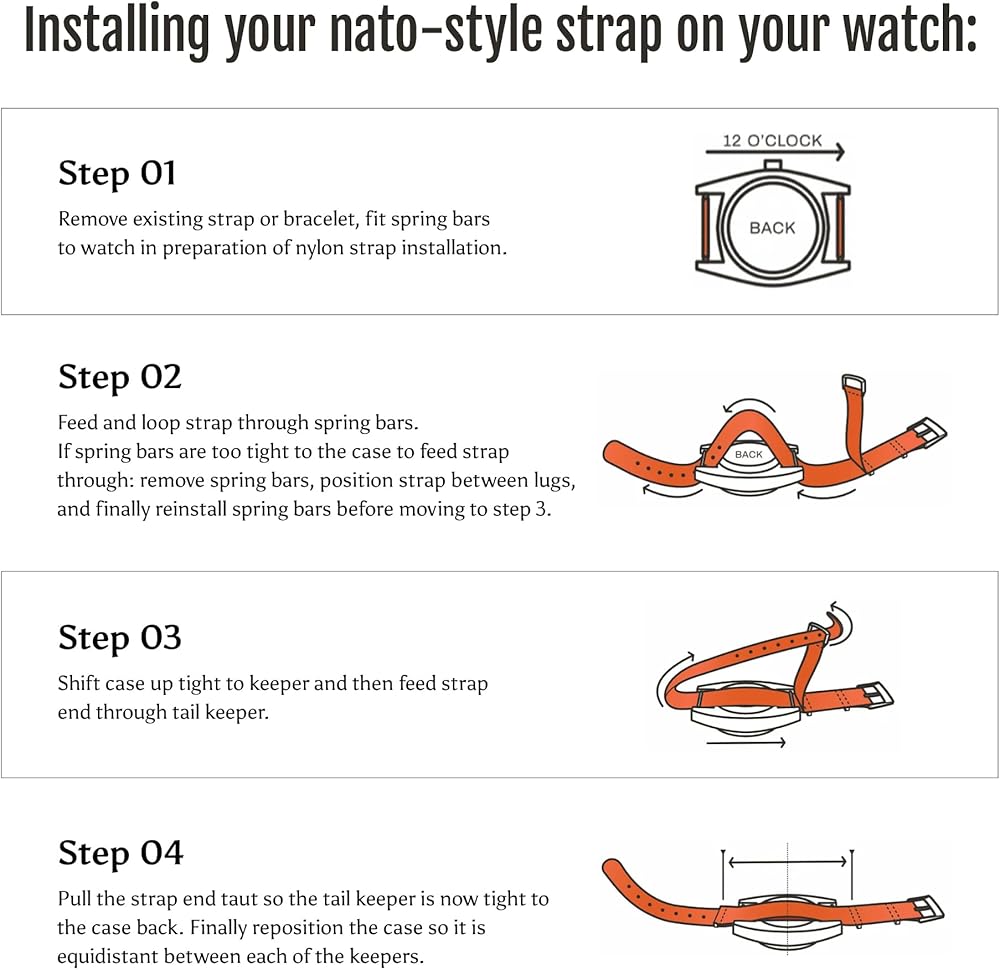 Installing your nato-style strap on your watch:

Step 01

Remove existing strap or bracelet, fit spring bars to watch in preparation of nylon strap installation.

12 O'CLOCK

BACK

Step 02

Feed and loop strap through spring bars.
If spring bars are too tight to the case to feed strap through: remove spring bars, position strap between lugs, and finally reinstall spring bars before moving to step 3.

BACK

Step 03

Shift case up tight to keeper and then feed strap end through tail keeper.

Step 04

Pull the strap end taut so the tail keeper is now tight to the case back. Finally reposition the case so it is equidistant between each of the keepers.