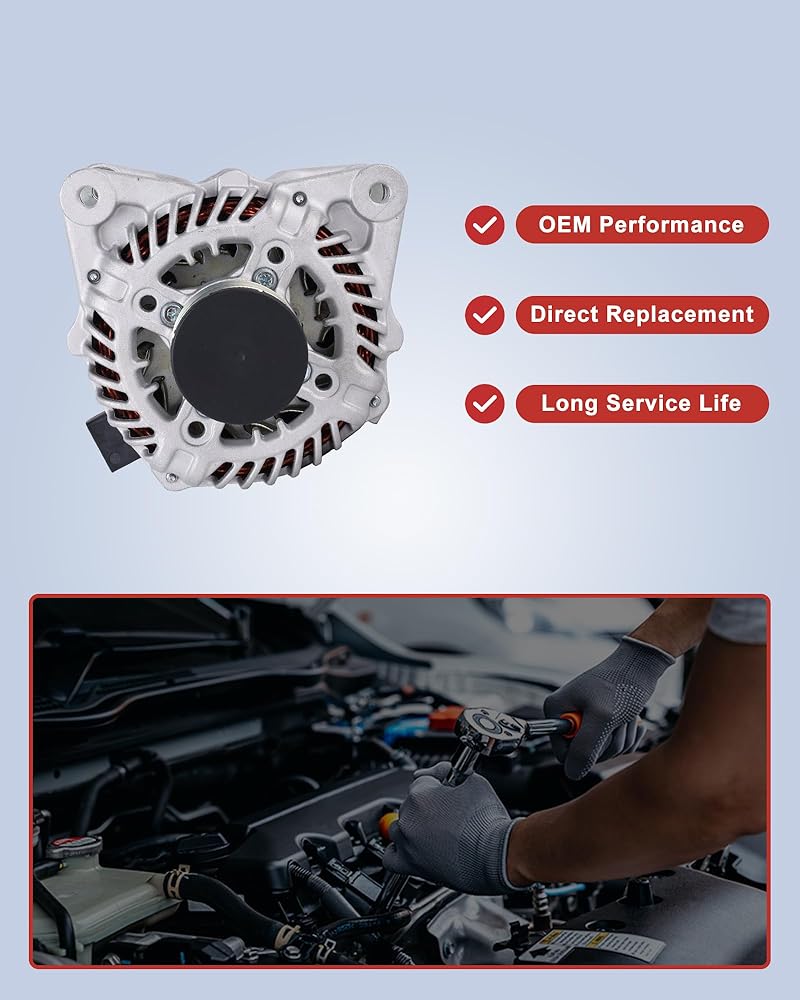 OEM Performance

Direct Replacement

Long Service Life