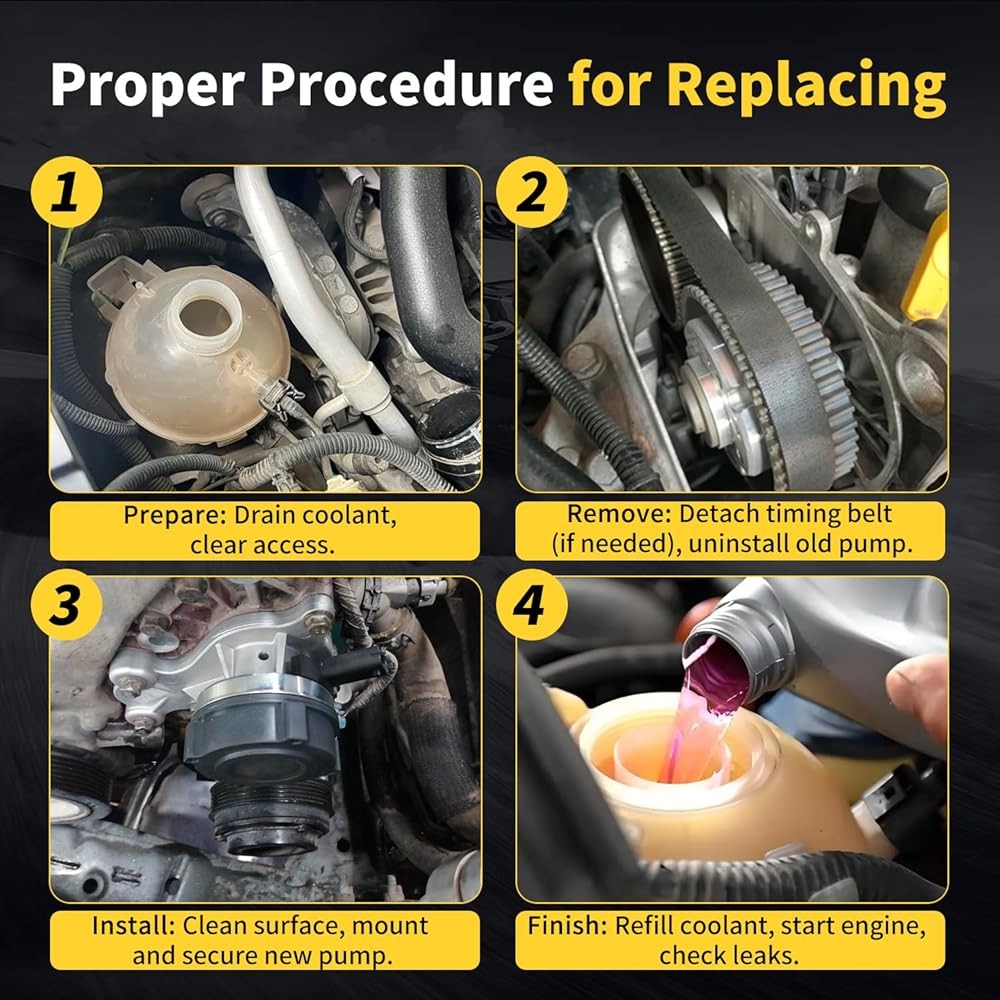 Proper Procedure for Replacing

1

Prepare: Drain coolant, clear access.

2

Remove: Detach timing belt (if needed), uninstall old pump.

3

Install: Clean surface, mount and secure new pump.

4

Finish: Refill coolant, start engine, check leaks.