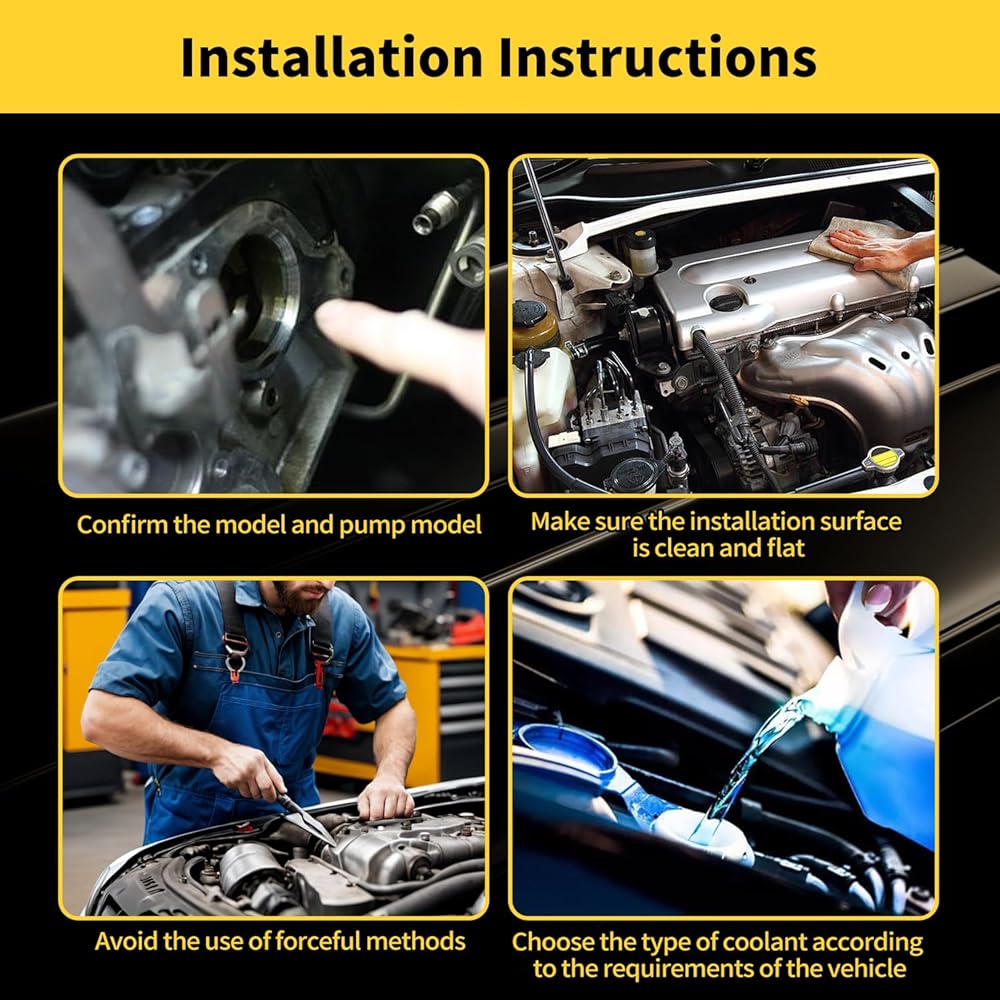 Installation Instructions

Confirm the model and pump model

Make sure the installation surface is clean and flat

Avoid the use of forceful methods

Choose the type of coolant according to the requirements of the vehicle