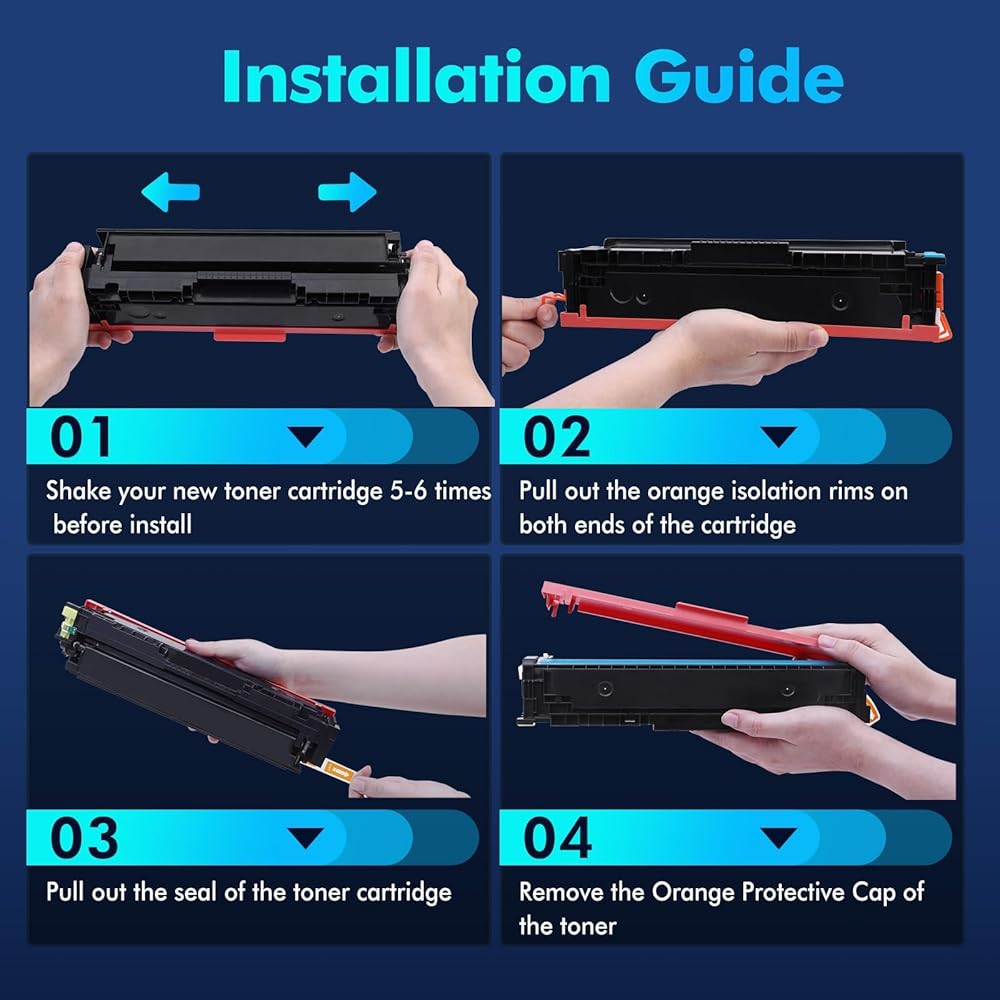 Installation Guide

01

Shake your new toner cartridge 5-6 times before install

02

Pull out the orange isolation rims on both ends of the cartridge

03

Pull out the seal of the toner cartridge

04

Remove the Orange Protective Cap of the toner