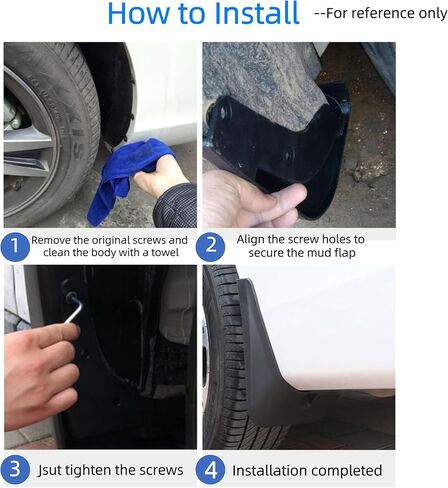 How to Install --For reference only

1 Remove the original screws and clean the body with a towel

2 Align the screw holes to secure the mud flap

3 Jsut tighten the screws

4 Installation completed