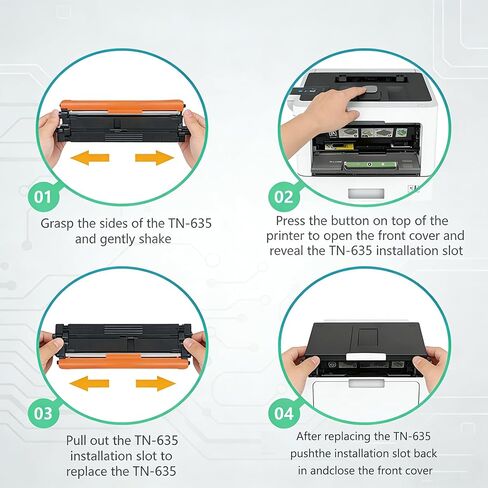 01

Grasp the sides of the TN-635 and gently shake

02

Press the button on top of the printer to open the front cover and reveal the TN-635 installation slot

03

Pull out the TN-635 installation slot to replace the TN-635

04

After replacing the TN-635 pushthe installation slot back in andclose the front cover