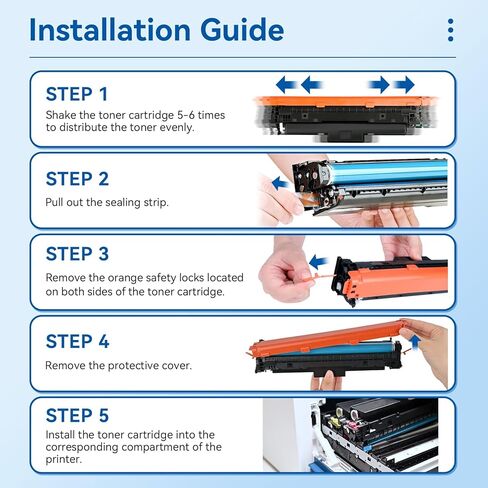 Installation Guide

STEP 1
Shake the toner cartridge 5-6 times to distribute the toner evenly.

STEP 2
Pull out the sealing strip.

STEP 3
Remove the orange safety locks located on both sides of the toner cartridge.

STEP 4
Remove the protective cover.

STEP 5
Install the toner cartridge into the corresponding compartment of the printer.