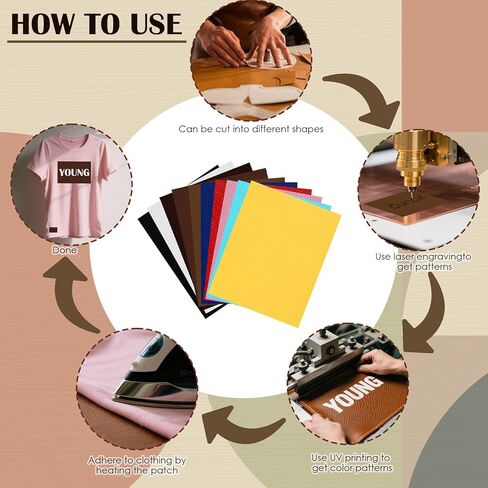 HOW TO USE

Can be cut into different shapes

Use laser engravingto get patterns

YOUNG

Use UV printing to get color patterns

Adhere to clothing by heating the patch

YOUNG

Done