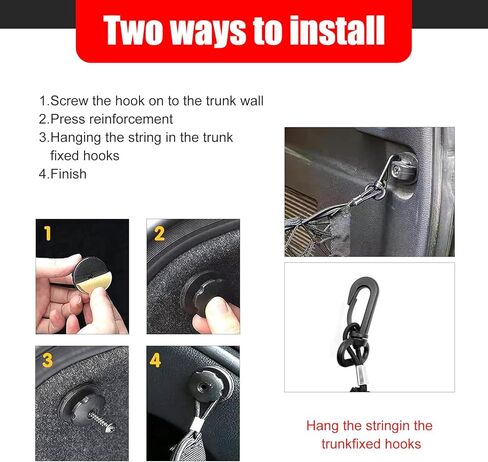 Two ways to install

1.Screw the hook on to the trunk wall
2.Press reinforcement
3.Hanging the string in the trunk fixed hooks
4.Finish

1

2

3

4

Hang the stringin the trunkfixed hooks