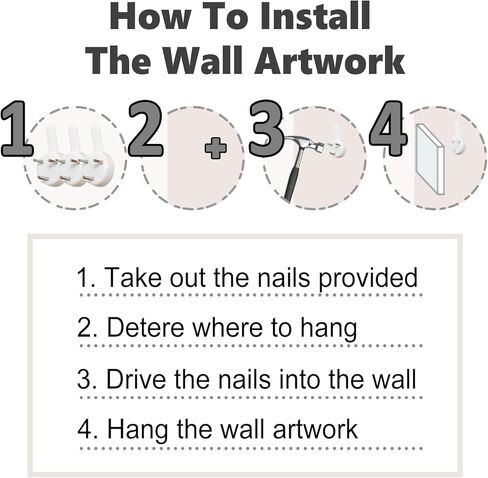 How To Install
The Wall Artwork

1 2 3 4

1. Take out the nails provided

2. Detere where to hang

3. Drive the nails into the wall

4. Hang the wall artwork