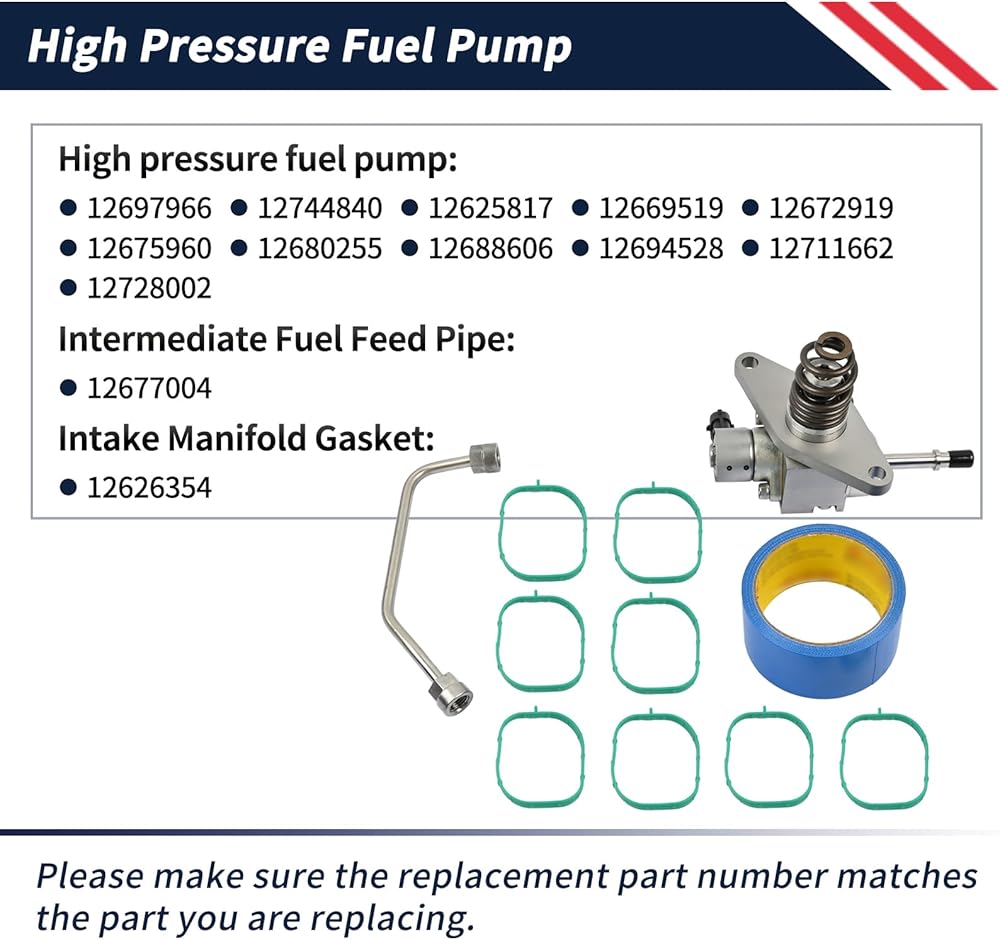 High Pressure Fuel Pump

High pressure fuel pump:

● 12697966 ● 12744840 ● 12625817 ● 12669519 ● 12672919
● 12675960 ● 12680255 ● 12688606 ● 12694528 ● 12711662
● 12728002

Intermediate Fuel Feed Pipe:

● 12677004

Intake Manifold Gasket:

● 12626354

Please make sure the replacement part number matches the part you are replacing.