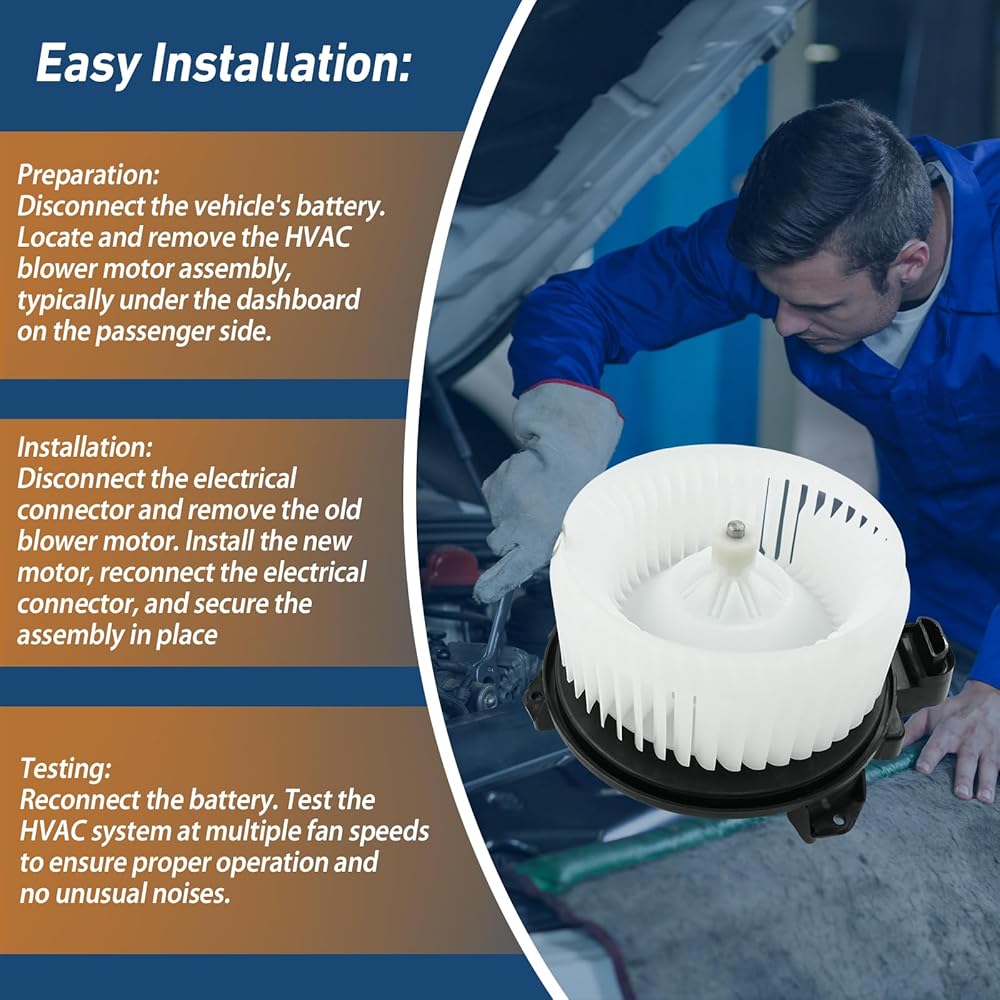 Easy Installation:

Preparation:
Disconnect the vehicle's battery. Locate and remove the HVAC blower motor assembly, typically under the dashboard on the passenger side.

Installation:
Disconnect the electrical connector and remove the old blower motor. Install the new motor, reconnect the electrical connector, and secure the assembly in place

Testing:
Reconnect the battery. Test the HVAC system at multiple fan speeds to ensure proper operation and no unusual noises.